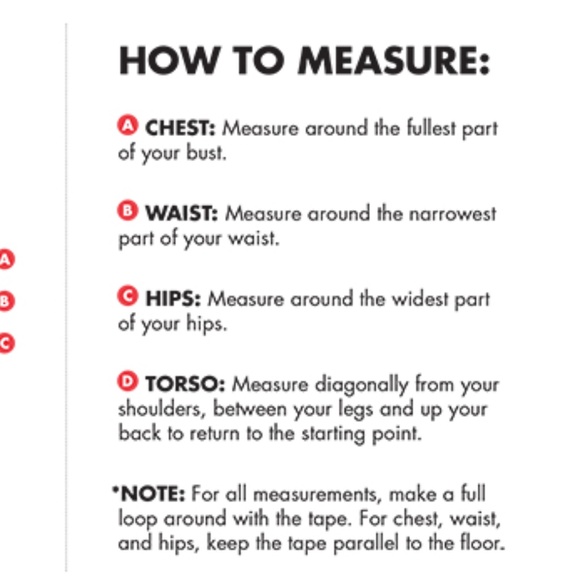 A
B
C

HOW TO MEASURE:

A CHEST: Measure around the fullest part of your bust.

B WAIST: Measure around the narrowest part of your waist.

C HIPS: Measure around the widest part of your hips.

D TORSO: Measure diagonally from your shoulders, between your legs and up your back to return to the starting point.

*NOTE: For all measurements, make a full loop around with the tape. For chest, waist, and hips, keep the tape parallel to the floor.